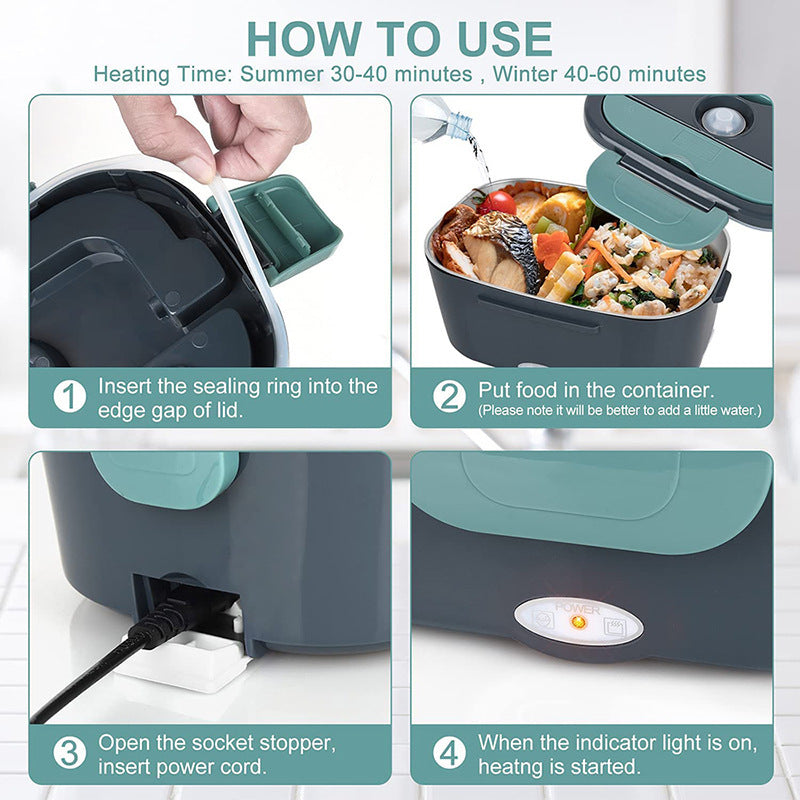 HOW TO USE
Heating Time: Summer 30-40 minutes , Winter 40-60 minutes

1 Insert the sealing ring into the edge gap of lid.

2 Put food in the container.
(Please note it will be better to add a little water.)

POWER

3 Open the socket stopper, insert power cord.

4 When the indicator light is on, heatng is started.